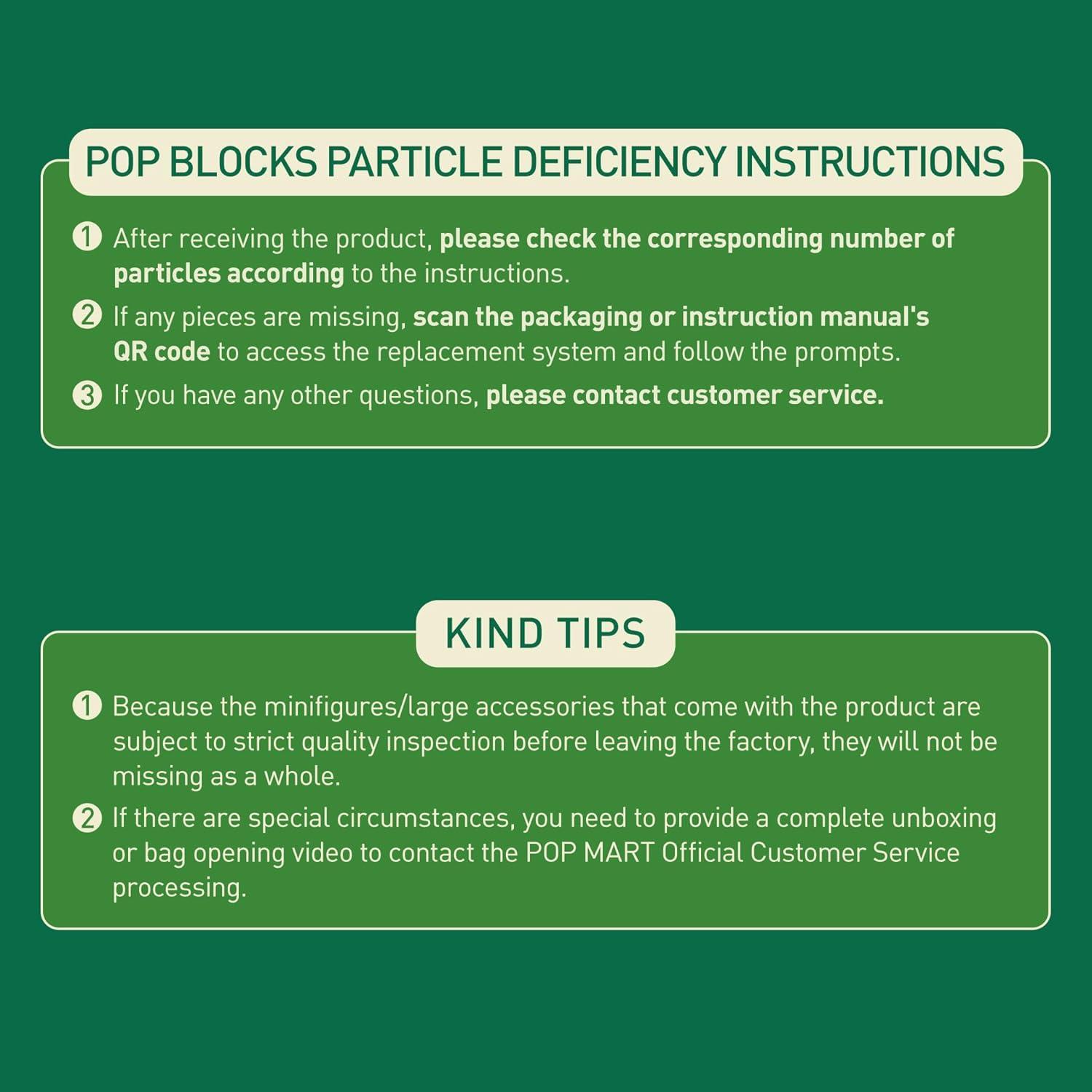 POP BLOCKS PARTICLE DEFICIENCY INSTRUCTIONS

① After receiving the product, please check the corresponding number of particles according to the instructions.

② If any pieces are missing, scan the packaging or instruction manual's QR code to access the replacement system and follow the prompts.

③ If you have any other questions, please contact customer service.

KIND TIPS

① Because the minifigures/large accessories that come with the product are subject to strict quality inspection before leaving the factory, they will not be missing as a whole.

② If there are special circumstances, you need to provide a complete unboxing or bag opening video to contact the POP MART Official Customer Service processing.